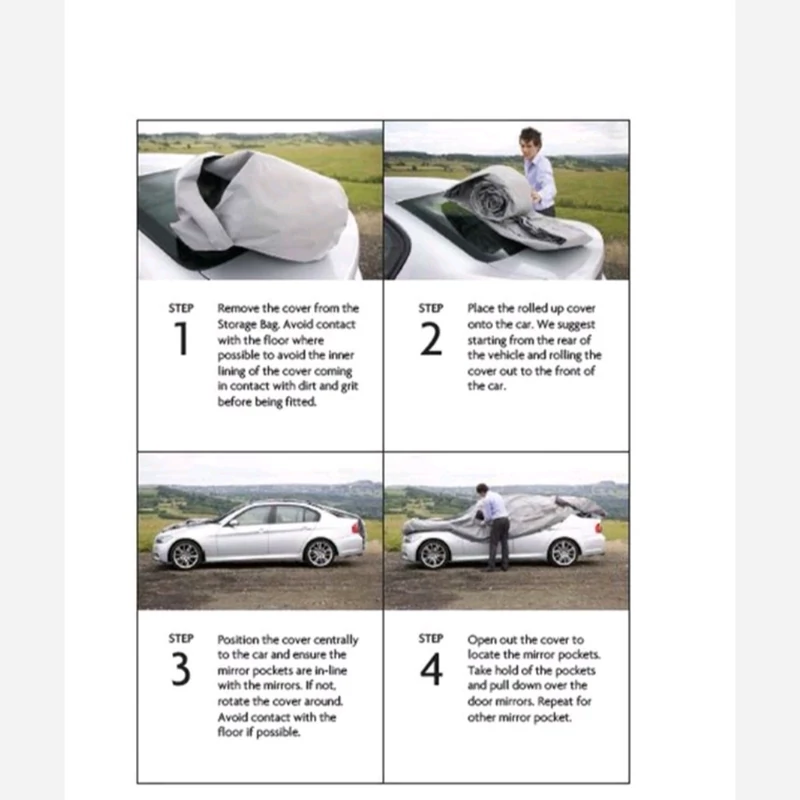 STEP
1
Remove the cover from the Storage Bag. Avoid contact with the floor where possible to avoid the inner lining of the cover coming in contact with dirt and grit before being fitted.

STEP
2
Place the rolled up cover onto the car. We suggest starting from the rear of the vehicle and rolling the cover out to the front of the car.

STEP
3
Position the cover centrally to the car and ensure the mirror pockets are in-line with the mirrors. If not, rotate the cover around. Avoid contact with the floor if possible.

STEP
4
Open out the cover to locate the mirror pockets. Take hold of the pockets and pull down over the door mirrors. Repeat for other mirror pocket.