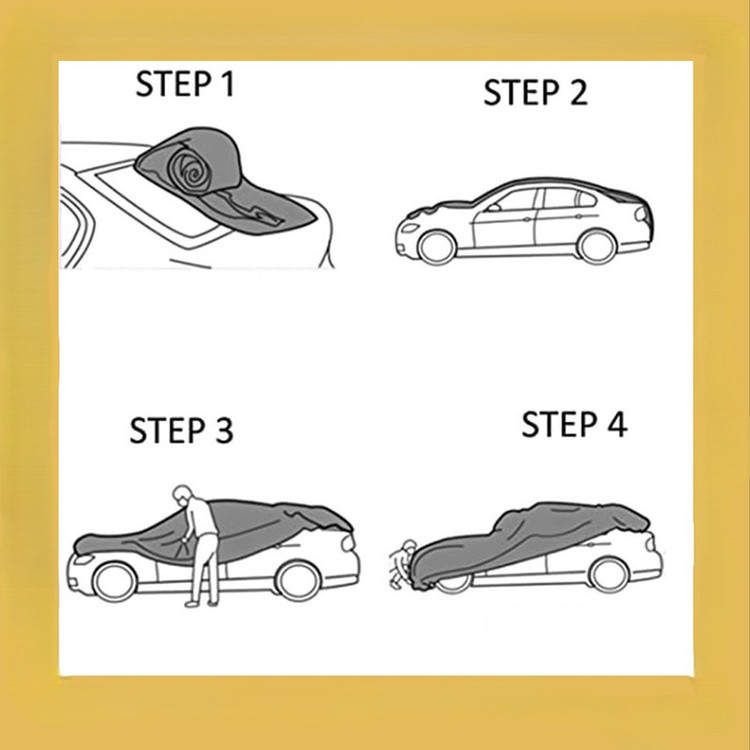 STEP 1

STEP 2

STEP 3

STEP 4